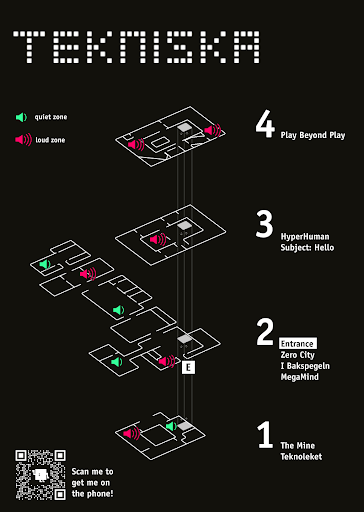 TEKNISKA

quiet zone

loud zone

4 Play Beyond Play

3 HyperHuman
Subject: Hello

2 Entrance
Zero City
I Bakspegeln
MegaMind

E

1 The Mine
Teknoleket

Scan me to get me on the phone!