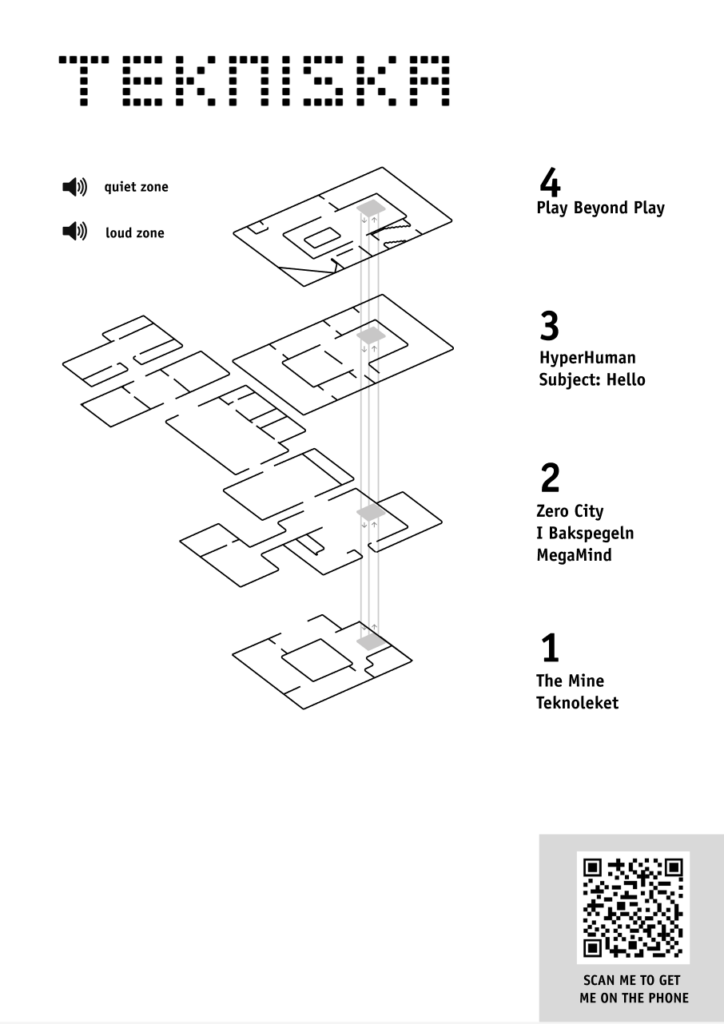 TEKNISKA

quiet zone

loud zone

4
Play Beyond Play

3
HyperHuman
Subject: Hello

2
Zero City
I Bakspegeln
MegaMind

1
The Mine
Teknoleket

SCAN ME TO GET ME ON THE PHONE